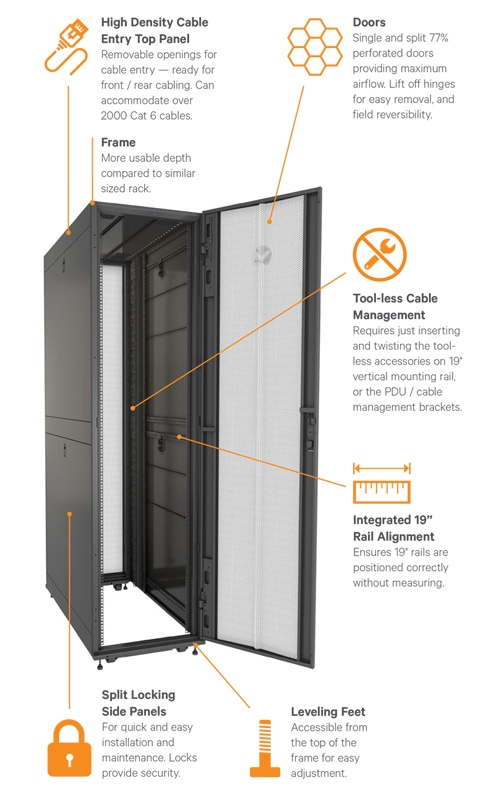 High Density Cable Entry Top Panel
Removable openings for cable entry — ready for front / rear cabling. Can accommodate over 2000 Cat 6 cables.

Frame
More usable depth compared to similar sized rack.

Doors
Single and split 77% perforated doors providing maximum airflow. Lift off hinges for easy removal, and field reversibility.

Tool-less Cable Management
Requires just inserting and twisting the tool-less accessories on 19" vertical mounting rail, or the PDU / cable management brackets.

Integrated 19" Rail Alignment
Ensures 19" rails are positioned correctly without measuring.

Split Locking Side Panels
For quick and easy installation and maintenance. Locks provide security.

Leveling Feet
Accessible from the top of the frame for easy adjustment.